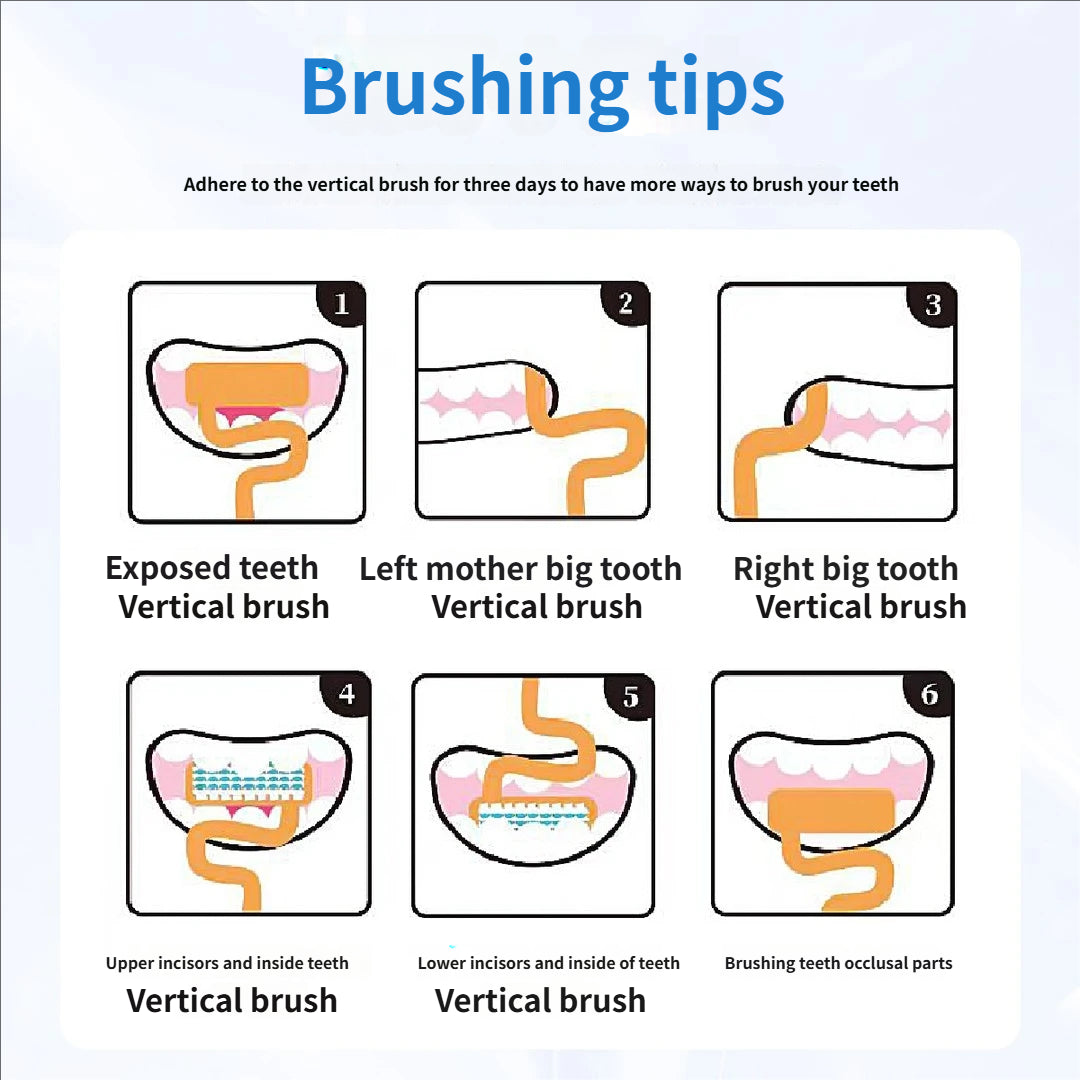 Brushing tips

Adhere to the vertical brush for three days to have more ways to brush your teeth

1

Exposed teeth
Vertical brush

2

Left mother big tooth
Vertical brush

3

Right big tooth
Vertical brush

4

Upper incisors and inside teeth
Vertical brush

5

Lower incisors and inside of teeth
Vertical brush

6

Brushing teeth occlusal parts