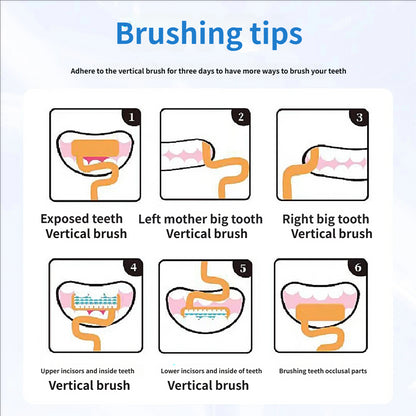 Brushing tips

Adhere to the vertical brush for three days to have more ways to brush your teeth

1

Exposed teeth
Vertical brush

2

Left mother big tooth
Vertical brush

3

Right big tooth
Vertical brush

4

Upper incisors and inside teeth
Vertical brush

5

Lower incisors and inside of teeth
Vertical brush

6

Brushing teeth occlusal parts