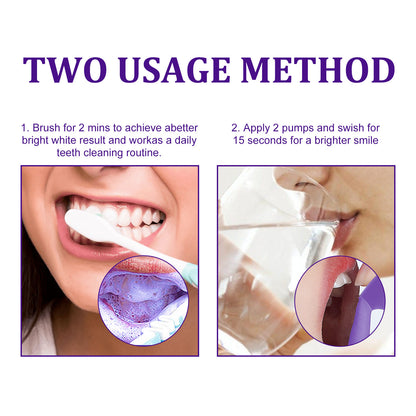 TWO USAGE METHOD

1. Brush for 2 mins to achieve abetter bright white result and workas a daily teeth cleaning routine.

2. Apply 2 pumps and swish for 15 seconds for a brighter smile